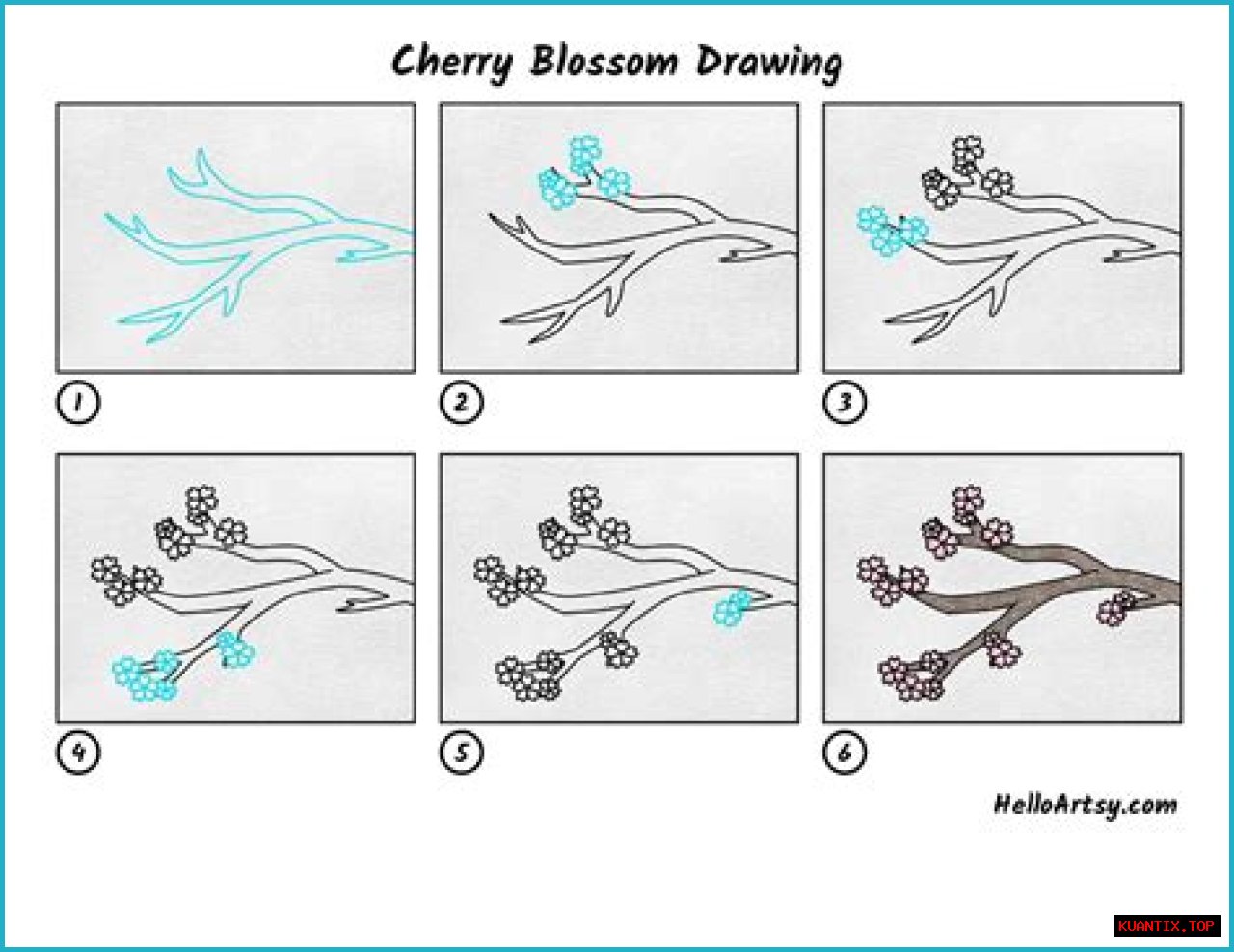 Cherry Blossom Drawing

1

2

3

4

5

6

HelloArtsy.com

KUANTIX.TOP