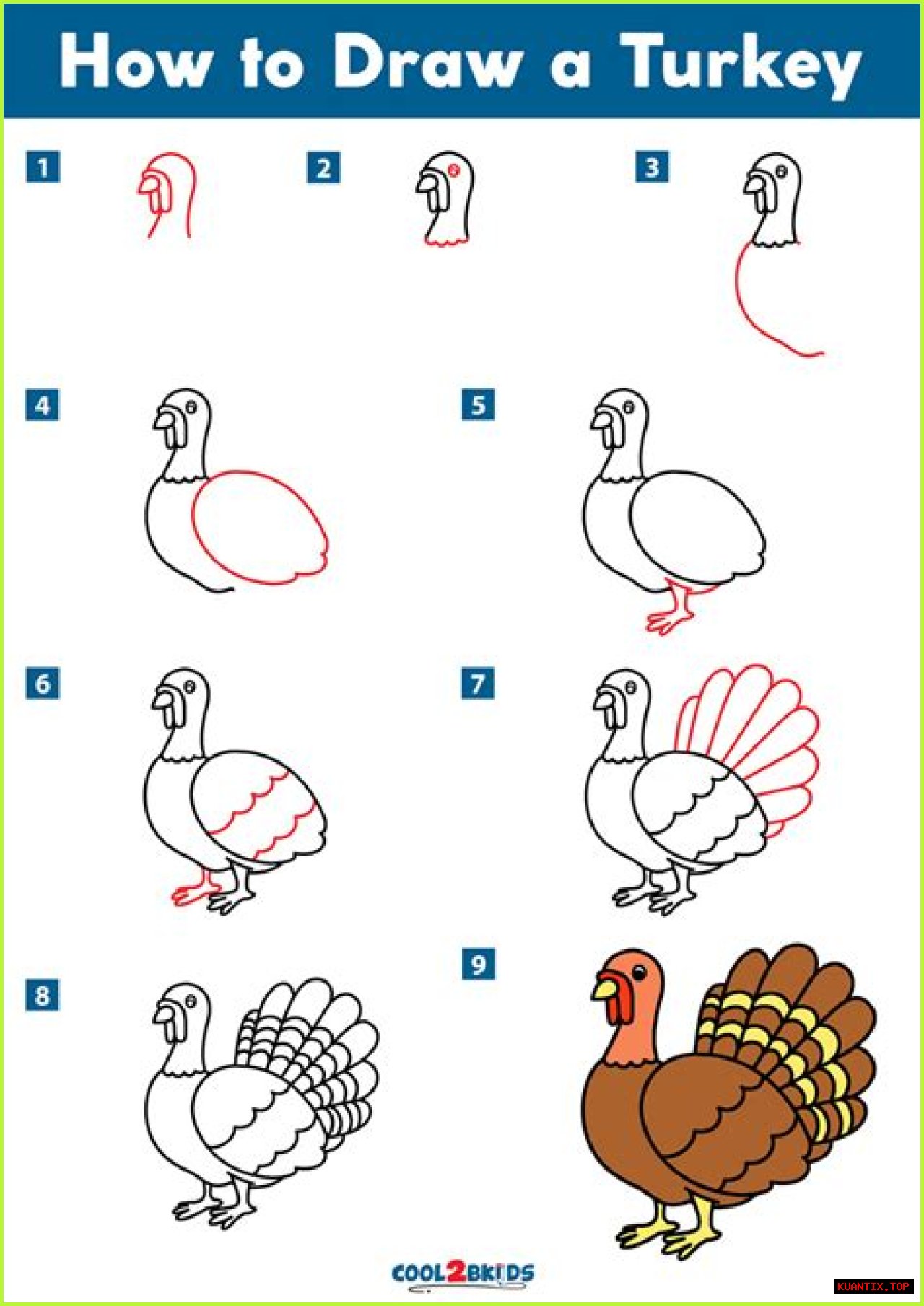 How to Draw a Turkey

1

2

3

4

5

6

7

8

9

COOL2BKIDS

KUANTIX.TOP